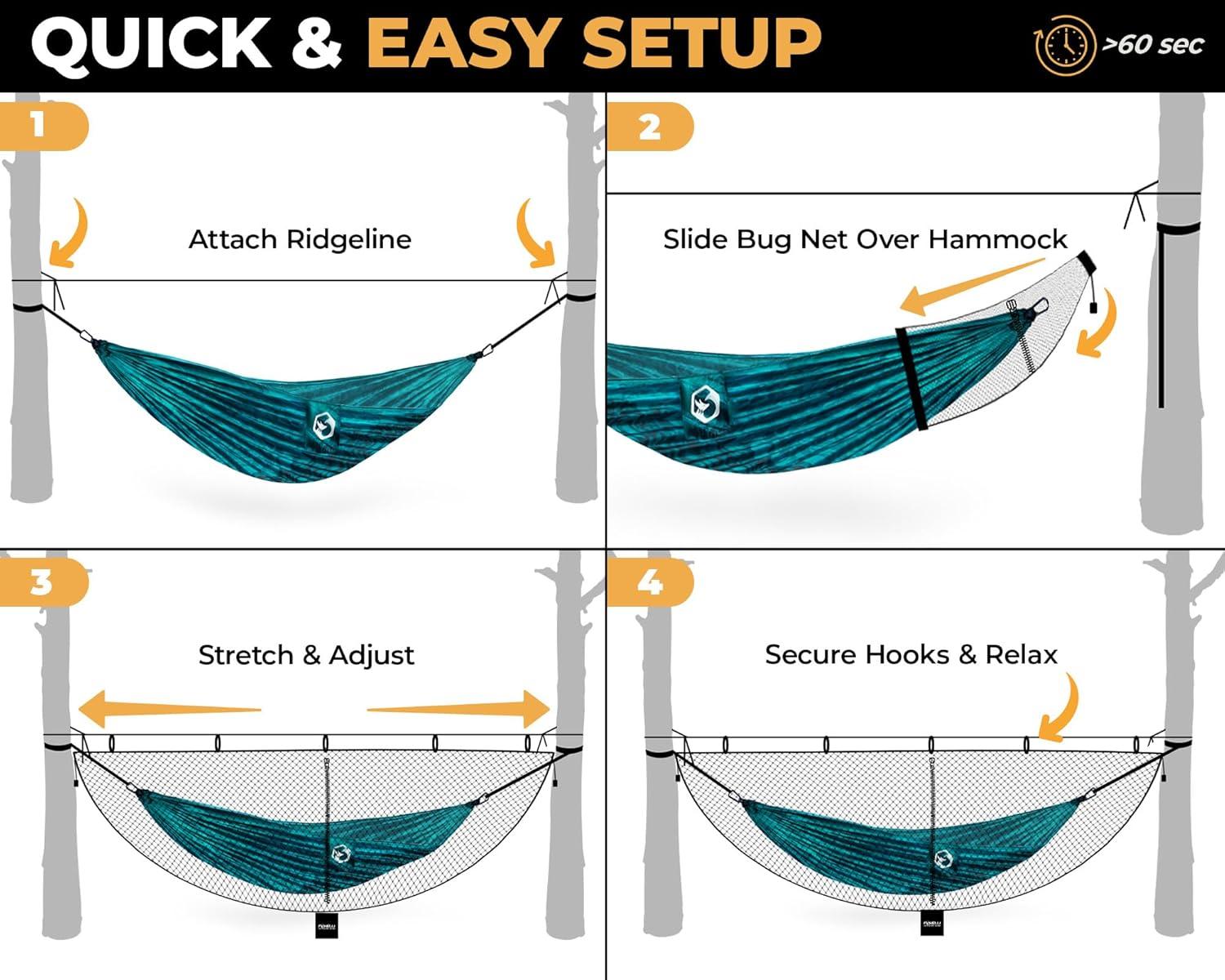 QUICK & EASY SETUP

>60 sec

1

Attach Ridgeline

2

Slide Bug Net Over Hammock

3

Stretch & Adjust

4

Secure Hooks & Relax