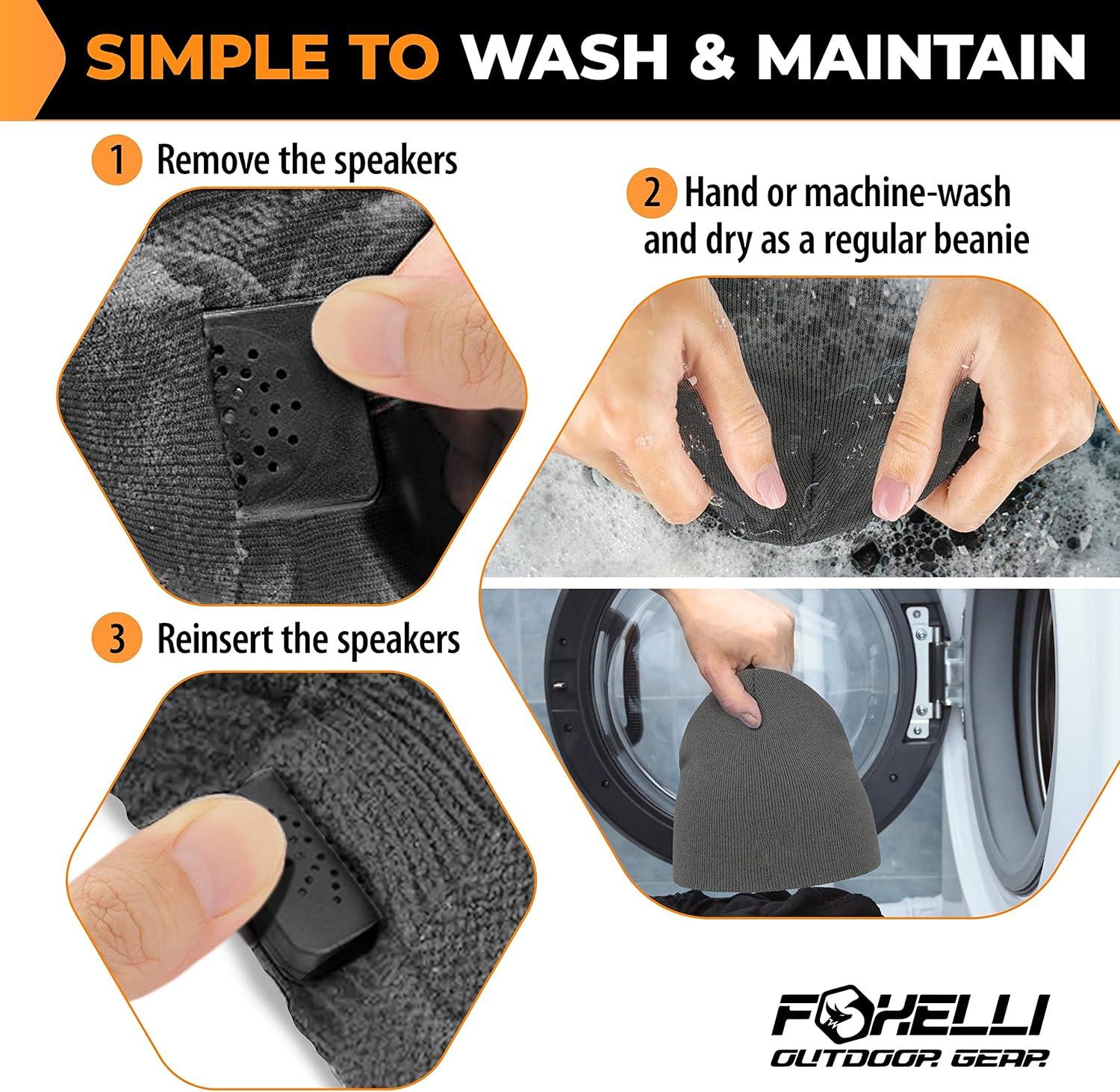 SIMPLE TO WASH & MAINTAIN

1 Remove the speakers

2 Hand or machine-wash and dry as a regular beanie

3 Reinsert the speakers

FOXELLI
OUTDOOR GEAR