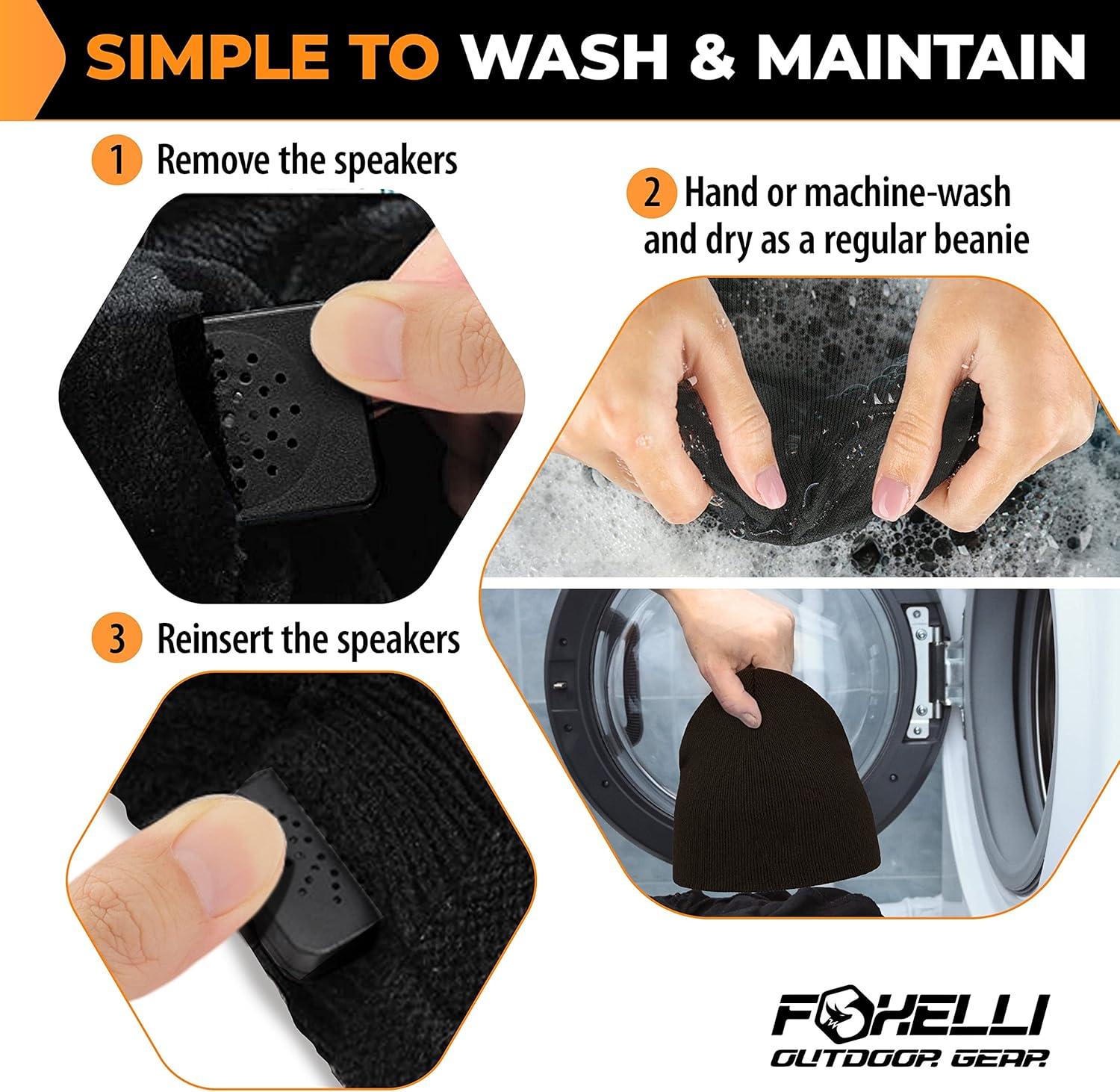 SIMPLE TO WASH & MAINTAIN

1 Remove the speakers

2 Hand or machine-wash and dry as a regular beanie

3 Reinsert the speakers

FOXELLI
OUTDOOR GEAR