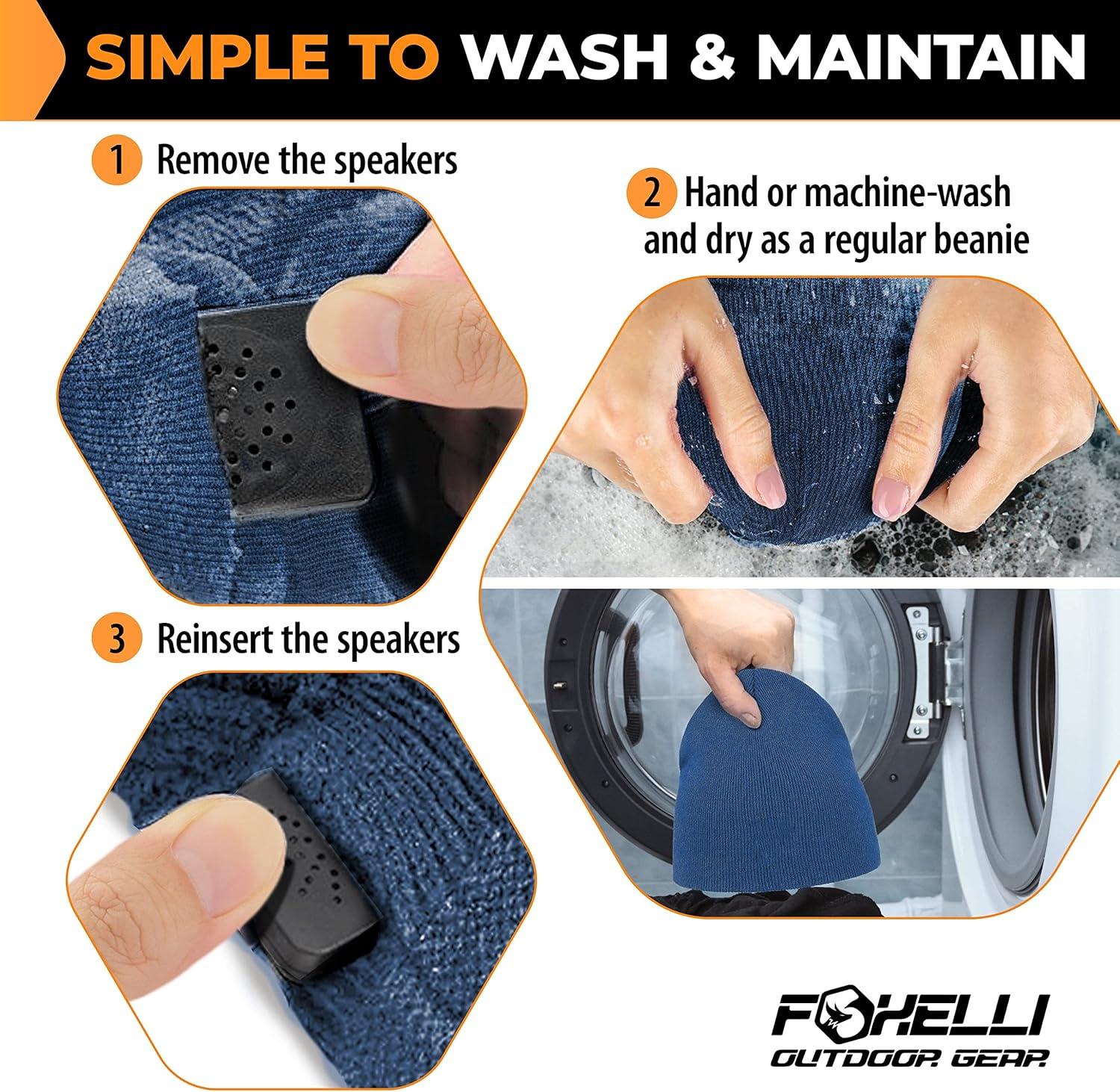 SIMPLE TO WASH & MAINTAIN

1 Remove the speakers

2 Hand or machine-wash and dry as a regular beanie

3 Reinsert the speakers

FOXELLI
OUTDOOR GEAR